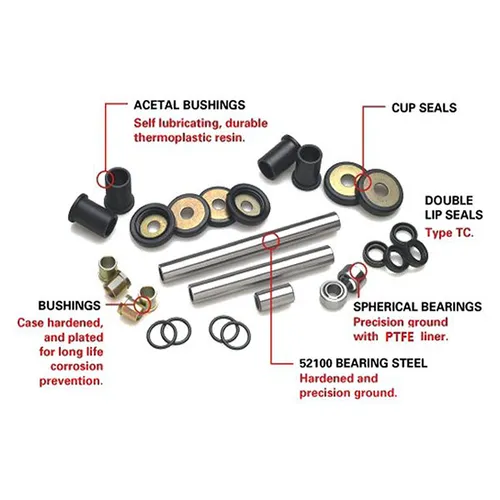 ACETAL BUSHINGS
Self lubricating, durable thermoplastic resin.

CUP SEALS

DOUBLE LIP SEALS
Type TC.

BUSHINGS
Case hardened, and plated for long life corrosion prevention.

SPHERICAL BEARINGS
Precision ground with PTFE liner.

52100 BEARING STEEL
Hardened and precision ground.