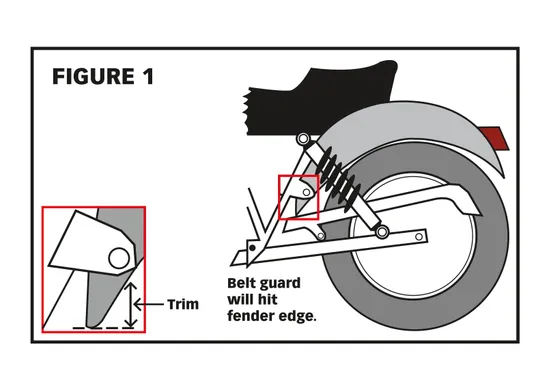 FIGURE 1

Trim

Belt guard will hit fender edge.